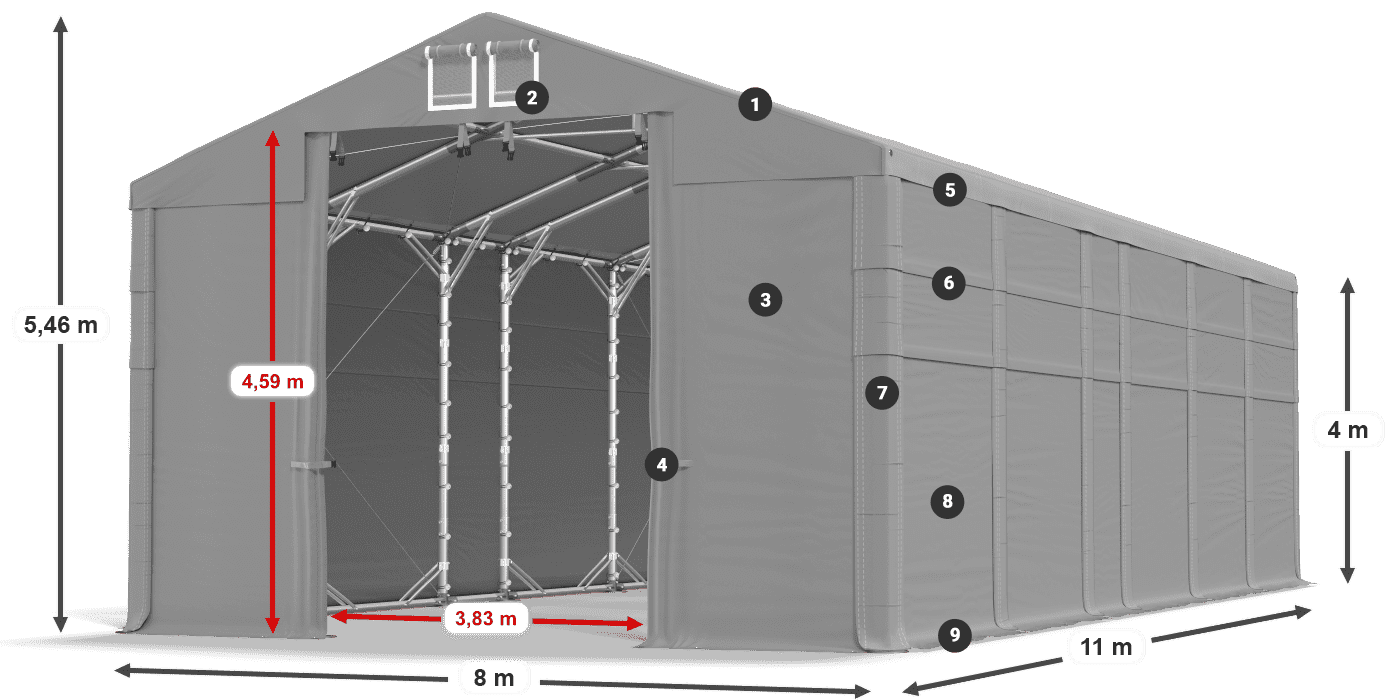 5,46 m
4,59 m
3,83 m
8 m
11 m
4 m
1
2
3
4
5
6
7
8
9