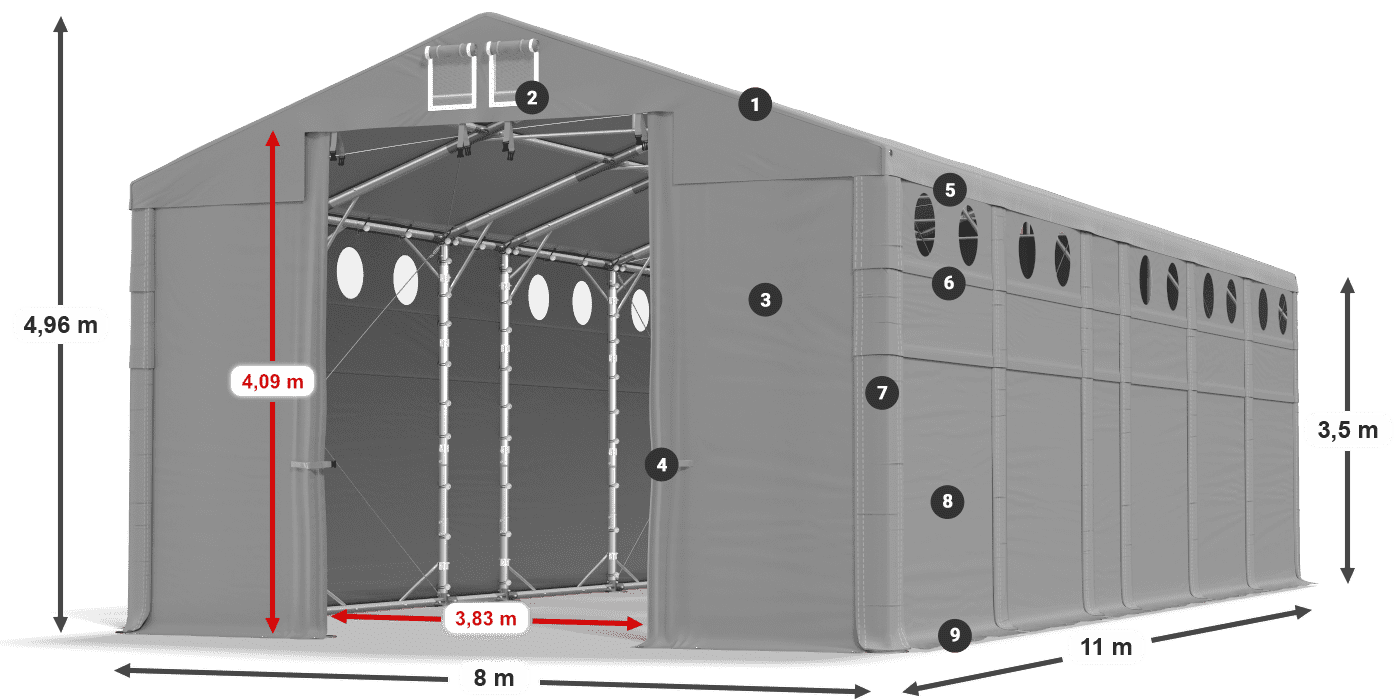 4,96 m

2

1

5

6

3

4,09 m

7

4

3,5 m

8

3,83 m

9

11 m

8 m