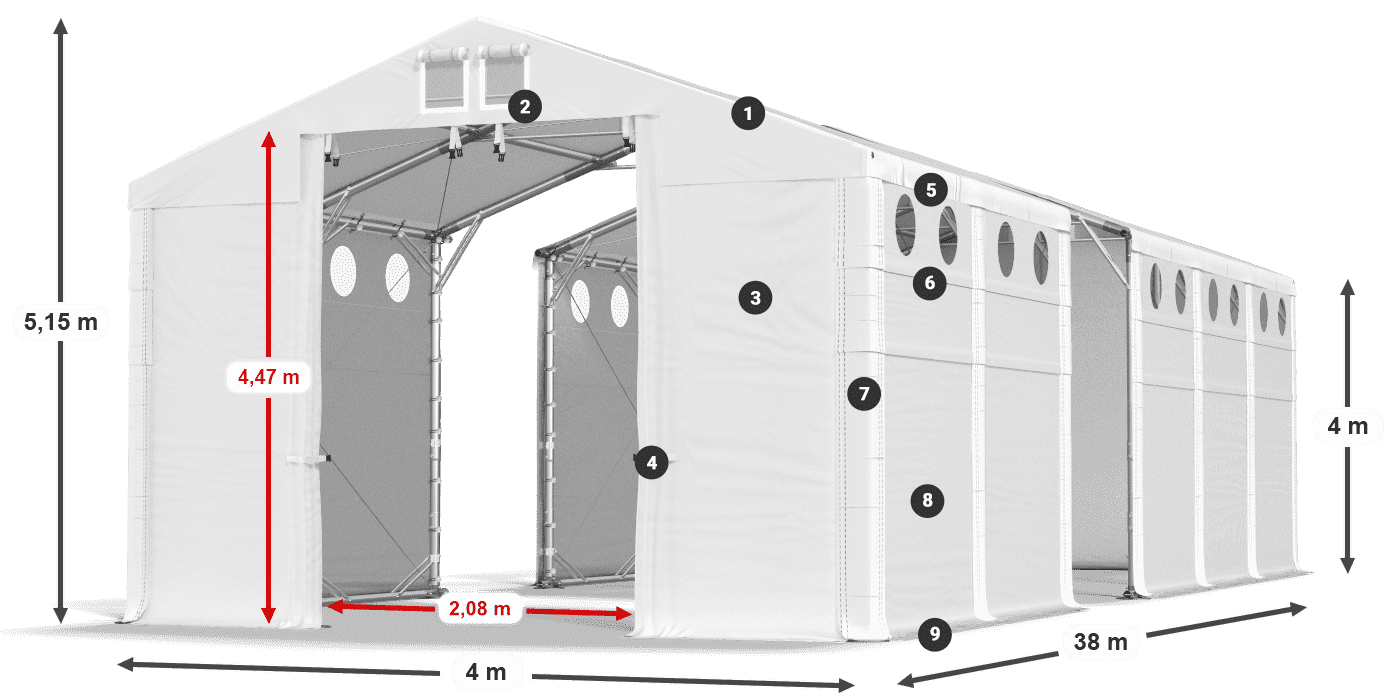 5,15 m
4,47 m
2,08 m
4 m
38 m
4 m
1
2
3
4
5
6
7
8
9