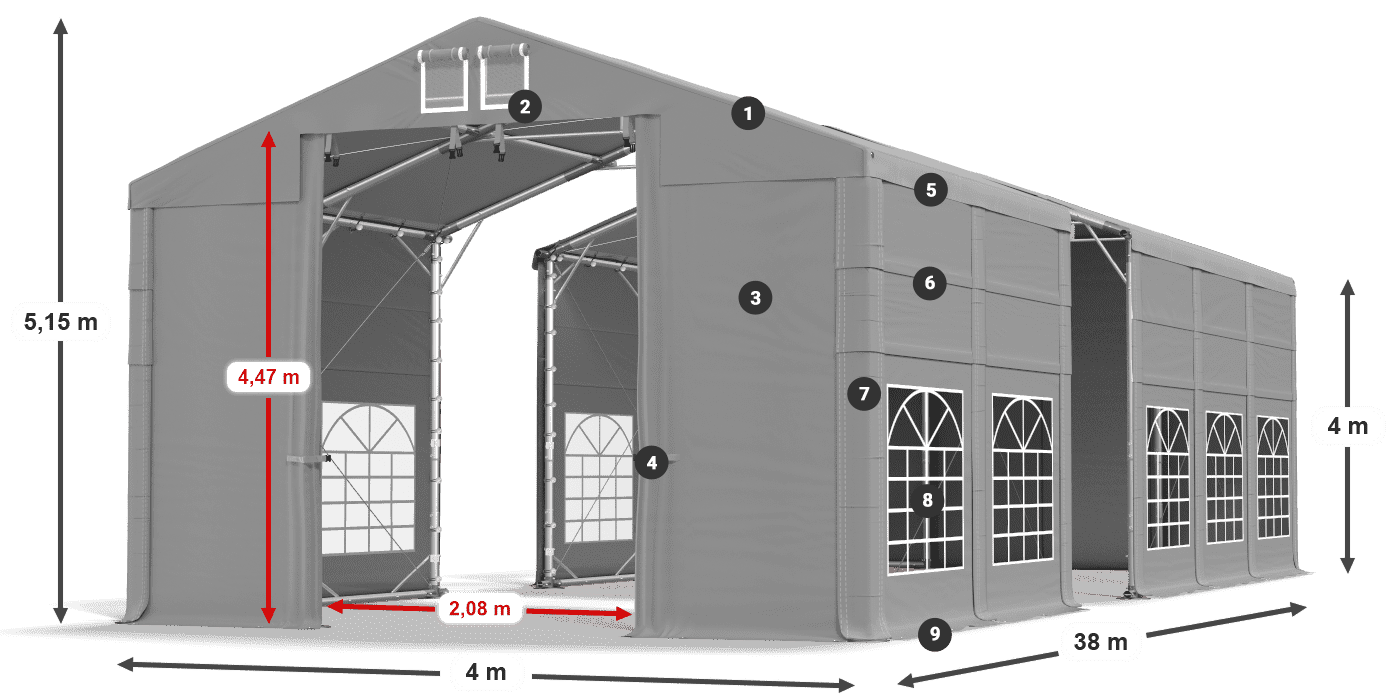 5,15 m

4,47 m

2,08 m

4 m

38 m

4 m

1
2
3
4
5
6
7
8
9