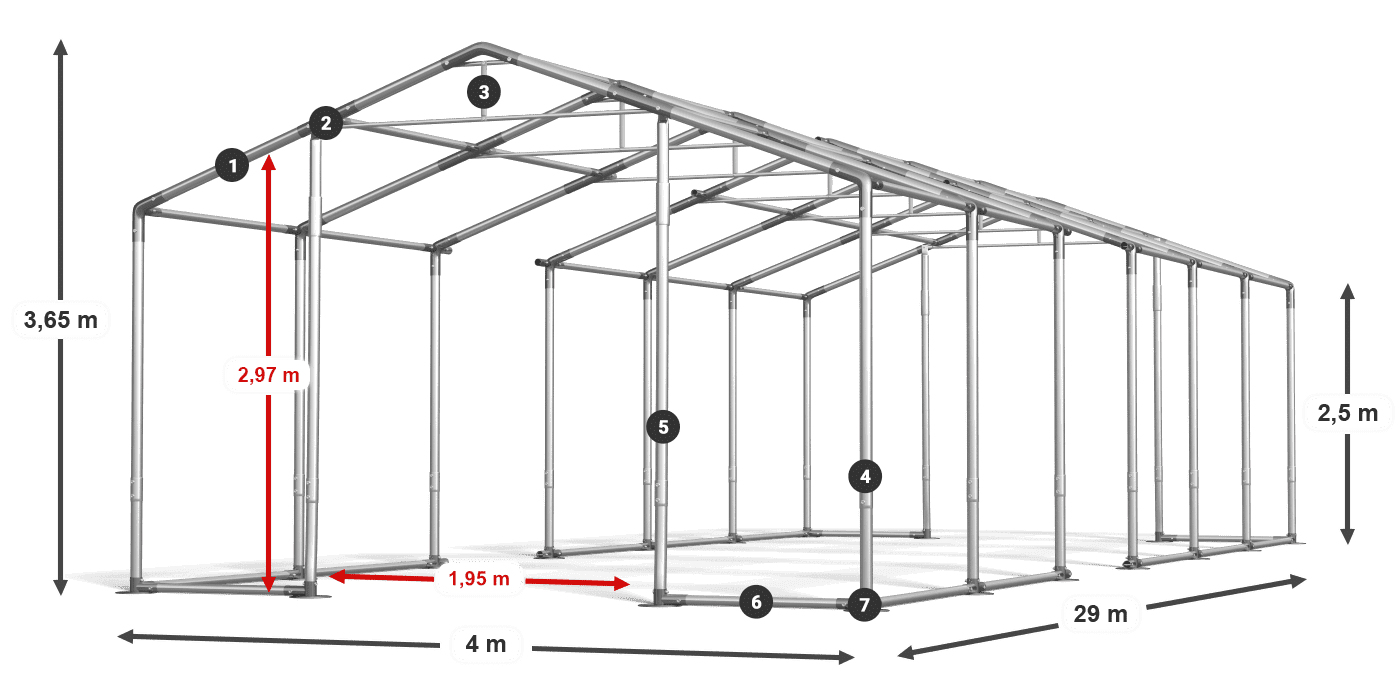 3,65 m

1

2

3

2,97 m

5

4

2,5 m

1,95 m

6

7

4 m

29 m